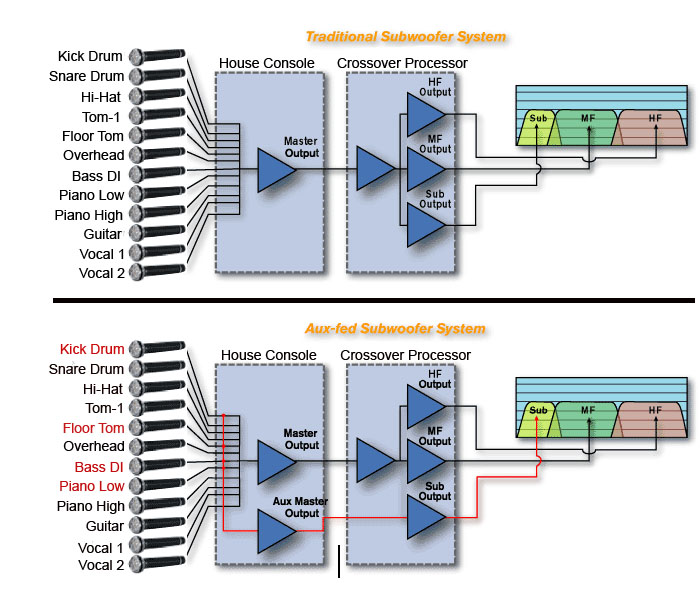 Traditional Subwoofer System

Kick Drum
Snare Drum
Hi-Hat
Tom-1
Floor Tom
Overhead
Bass DI
Piano Low
Piano High
Guitar
Vocal 1
Vocal 2

House Console

Master Output

Crossover Processor

HF Output

MF Output

Sub Output

Sub
MF
HF

Aux-fed Subwoofer System

Kick Drum
Snare Drum
Hi-Hat
Tom-1
Floor Tom
Overhead
Bass DI
Piano Low
Piano High
Guitar
Vocal 1
Vocal 2

House Console

Master Output

Aux Master Output

Crossover Processor

HF Output

MF Output

Sub Output

Sub
MF
HF