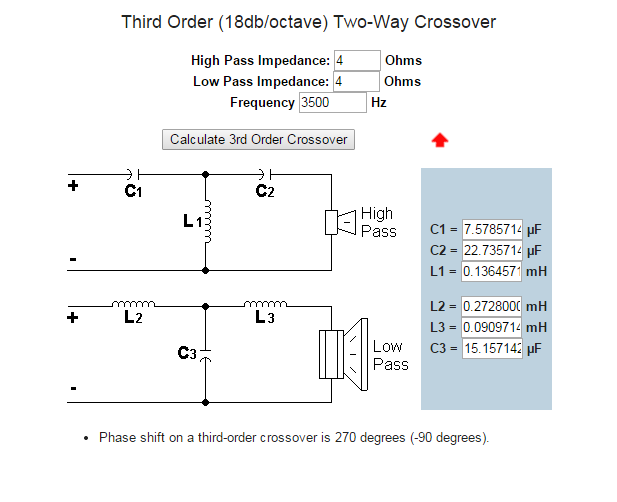 Third Order (18db/octave) Two-Way Crossover

High Pass Impedance: 4 Ohms
Low Pass Impedance: 4 Ohms
Frequency 3500 Hz

Calculate 3rd Order Crossover

+ C1 C2
L1 High Pass
-

+ L2 L3
C3 Low Pass
-

C1 = 7.5785714 µF
C2 = 22.735714 µF
L1 = 0.1364571 mH

L2 = 0.2728000 mH
L3 = 0.0909714 mH
C3 = 15.157142 µF

• Phase shift on a third-order crossover is 270 degrees (-90 degrees).